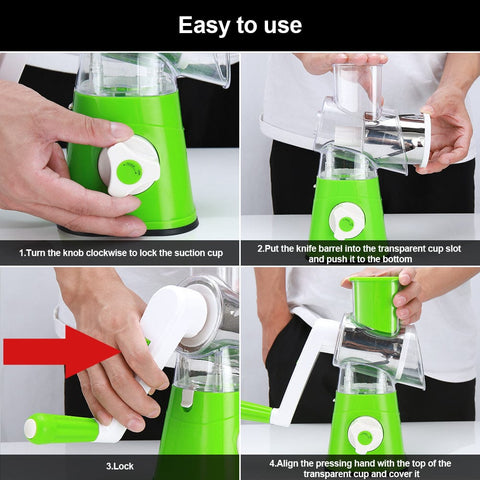 Easy to use

1.Turn the knob clockwise to lock the suction cup

2.Put the knife barrel into the transparent cup slot and push it to the bottom

3.Lock

4.Align the pressing hand with the top of the transparent cup and cover it